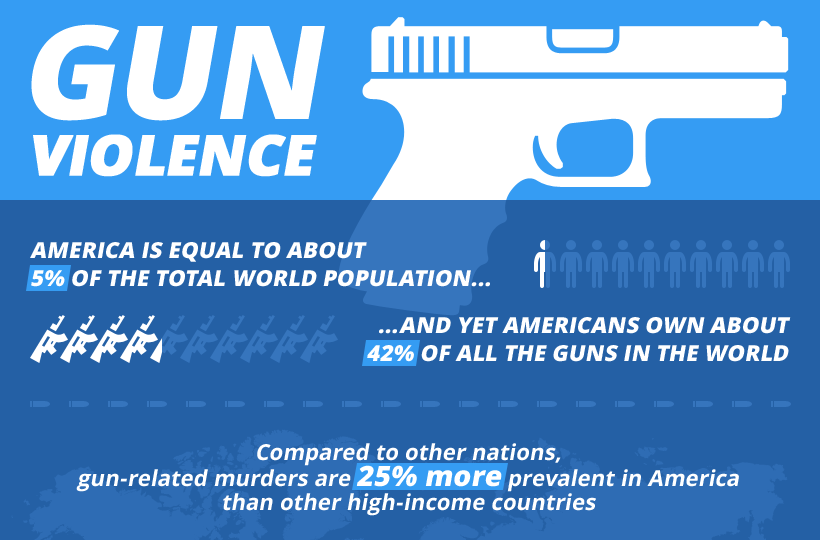 GUN VIOLENCE

AMERICA IS EQUAL TO ABOUT 5% OF THE TOTAL WORLD POPULATION...

...AND YET AMERICANS OWN ABOUT 42% OF ALL THE GUNS IN THE WORLD

Compared to other nations, gun-related murders are 25% more prevalent in America than other high-income countries