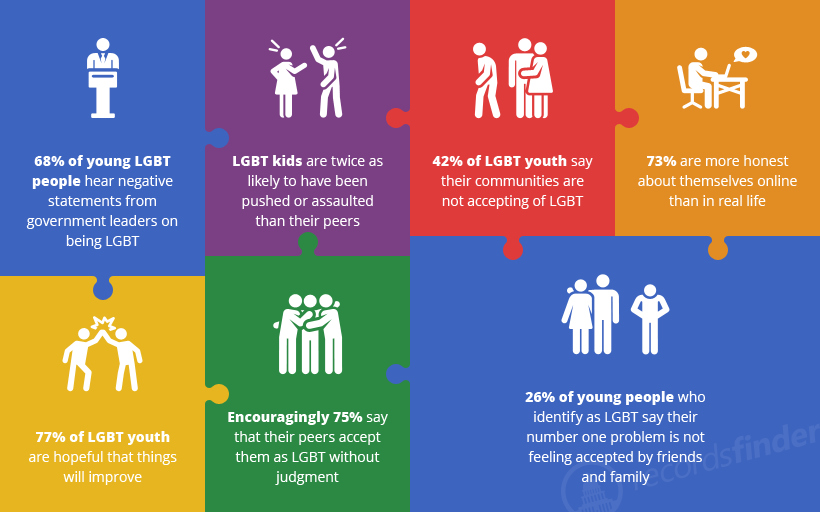 68% of young LGBT people hear negative statements from government leaders on being LGBT

LGBT kids are twice as likely to have been pushed or assaulted than their peers

42% of LGBT youth say their communities are not accepting of LGBT

73% are more honest about themselves online than in real life

77% of LGBT youth are hopeful that things will improve

Encouragingly 75% say that their peers accept them as LGBT without judgment

26% of young people who identify as LGBT say their number one problem is not feeling accepted by friends and family

recordsfinder