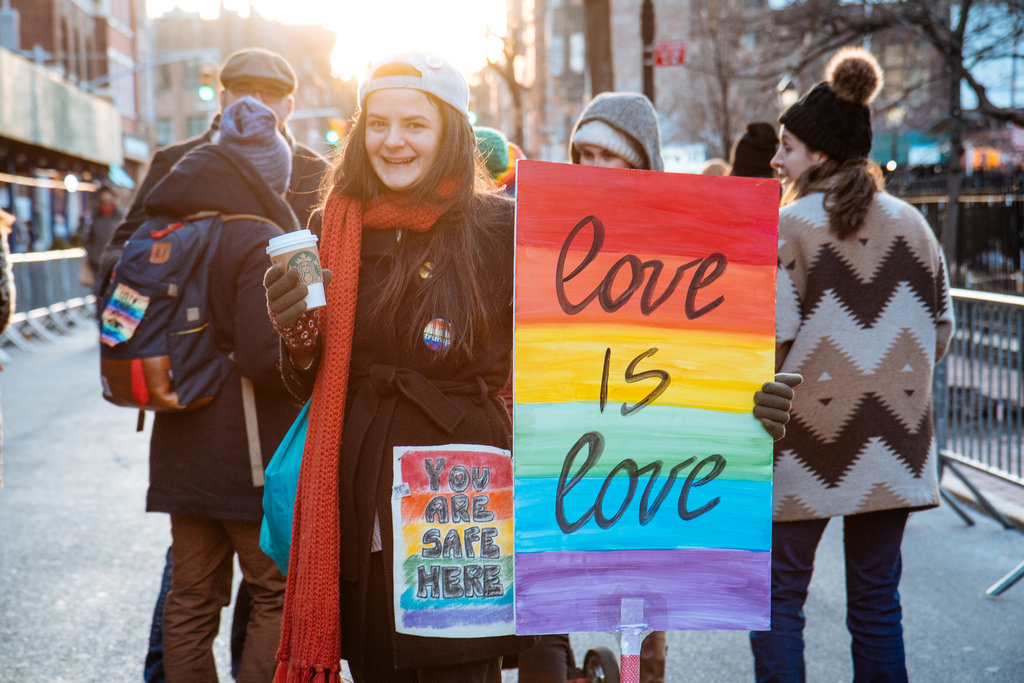 love is love

YOU ARE SAFE HERE